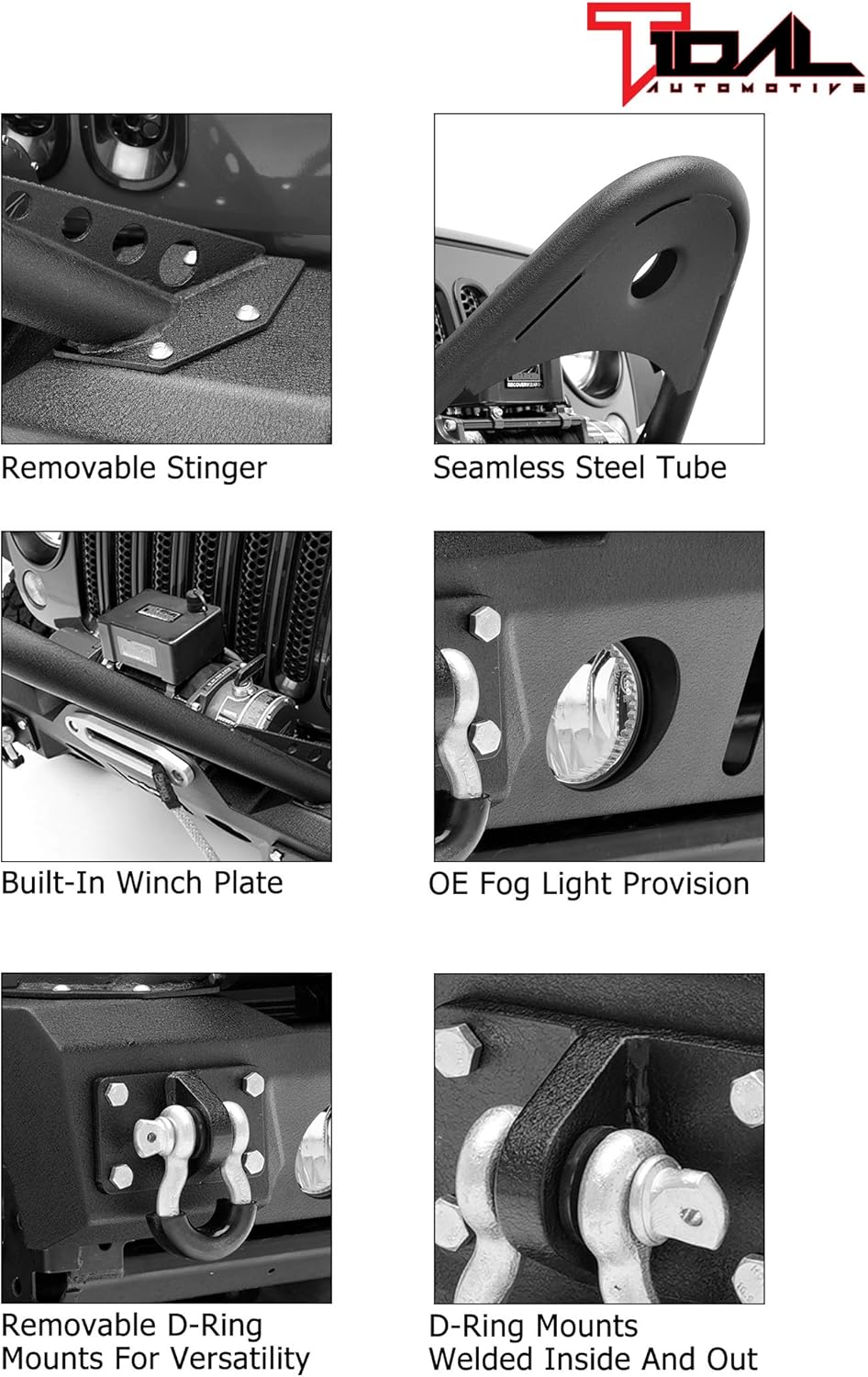 TIDAL AUTOMOTIVE

Removable Stinger

Seamless Steel Tube

Built-In Winch Plate

OE Fog Light Provision

Removable D-Ring Mounts For Versatility

D-Ring Mounts Welded Inside And Out